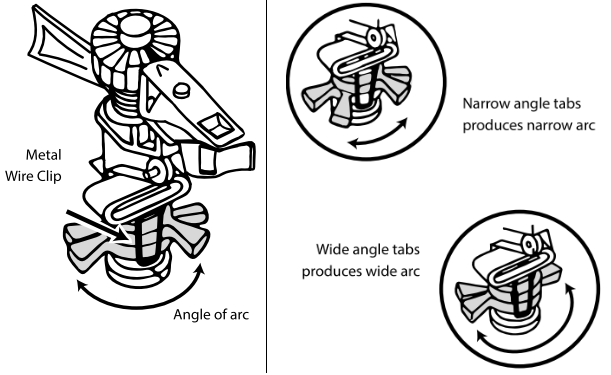 Metal
Wire Clip

Angle of arc

Narrow angle tabs
produces narrow arc

Wide angle tabs
produces wide arc