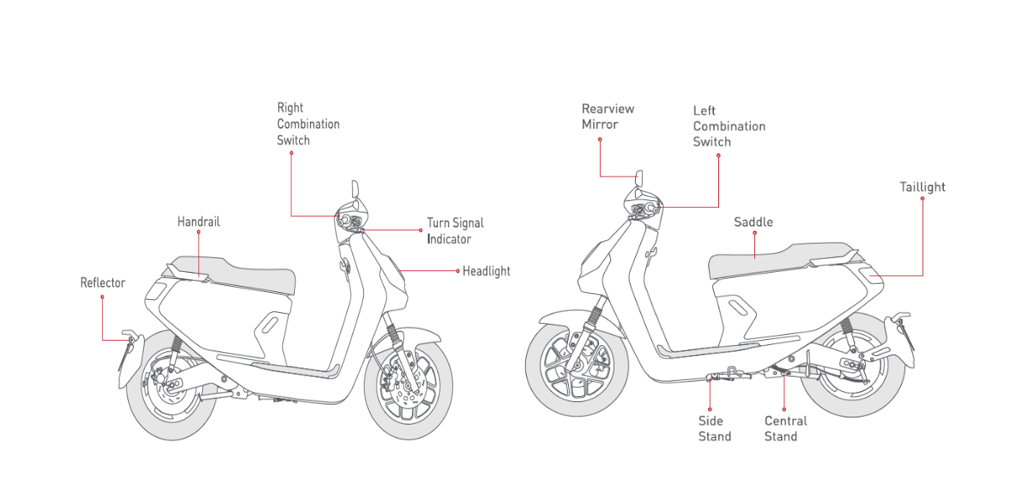 Right Combination Switch

Handrail

Turn Signal Indicator

Headlight

Reflector

Rearview Mirror

Left Combination Switch

Taillight

Saddle

Side Stand

Central Stand