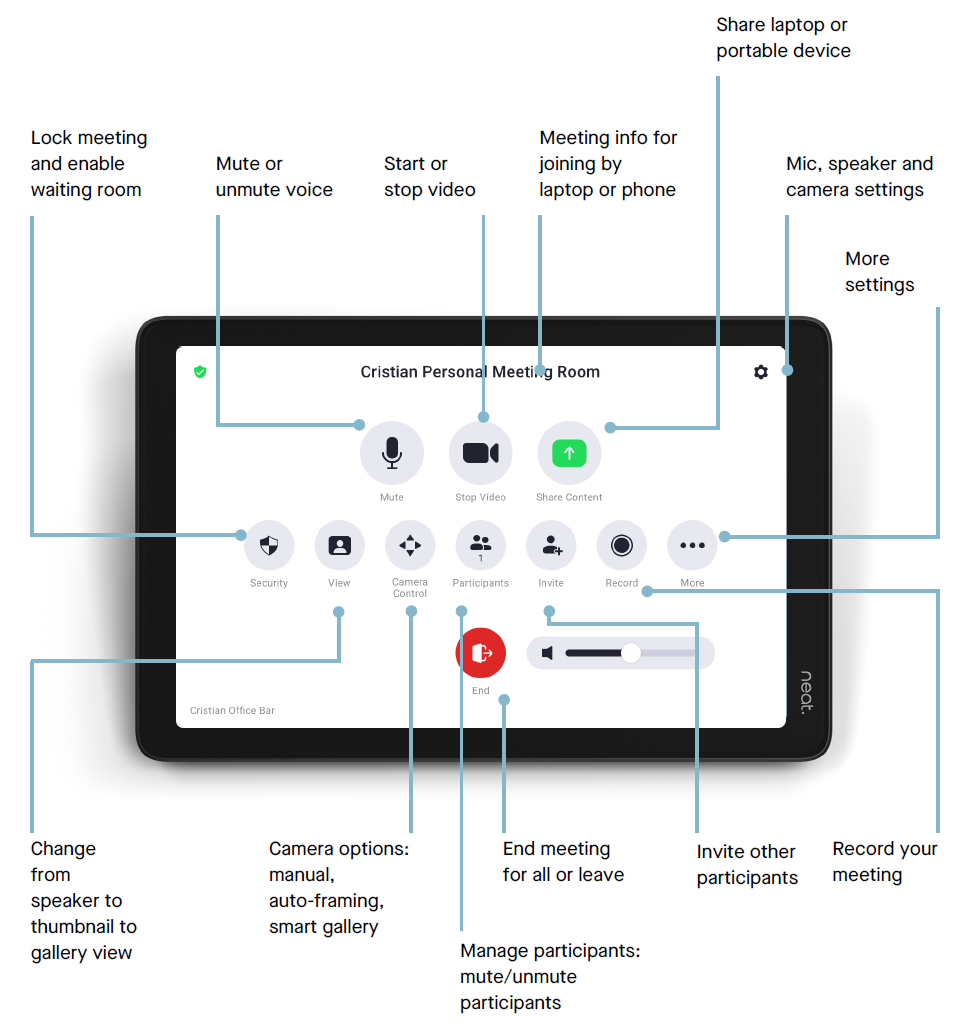 Share laptop or portable device

Lock meeting and enable waiting room

Mute or unmute voice

Start or stop video

Meeting info for joining by laptop or phone

Mic, speaker and camera settings

More settings

Cristian Personal Meeting Room

Mute

Stop Video

Share Content

Security

View

Camera Control

1

Participants

Invite

Record

More

End

Cristian Office Bar

neat.

Change from speaker to thumbnail to gallery view

Camera options: manual, auto-framing, smart gallery

End meeting for all or leave

Invite other participants

Record your meeting

Manage participants: mute/unmute participants