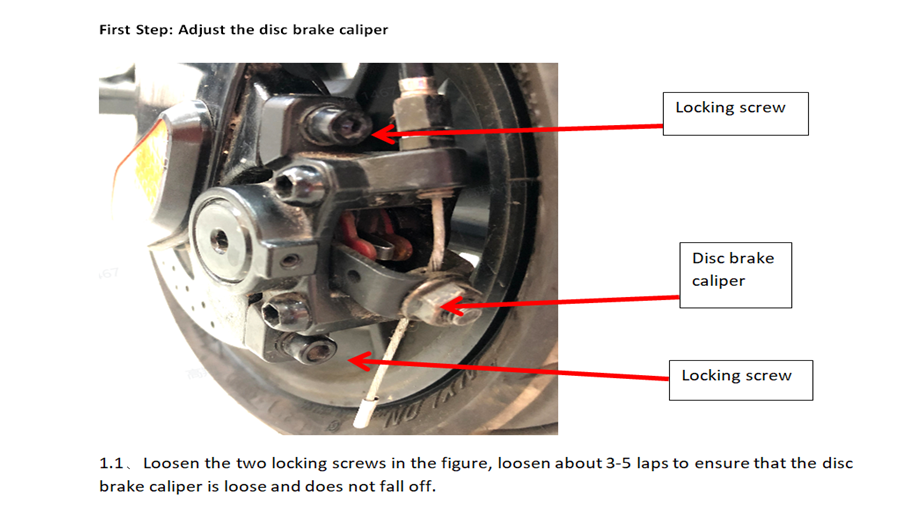 First Step: Adjust the disc brake caliper

Locking screw

Disc brake caliper

Locking screw

1.1、 Loosen the two locking screws in the figure, loosen about 3-5 laps to ensure that the disc brake caliper is loose and does not fall off.