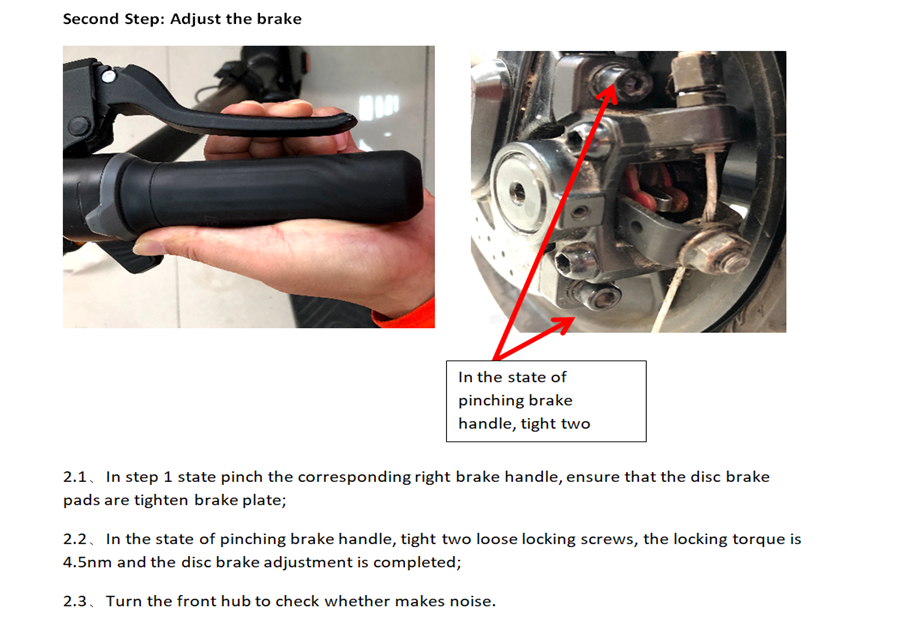 Second Step: Adjust the brake

In the state of pinching brake handle, tight two

2.1、In step 1 state pinch the corresponding right brake handle, ensure that the disc brake pads are tighten brake plate;

2.2、In the state of pinching brake handle, tight two loose locking screws, the locking torque is 4.5nm and the disc brake adjustment is completed;

2.3、Turn the front hub to check whether makes noise.