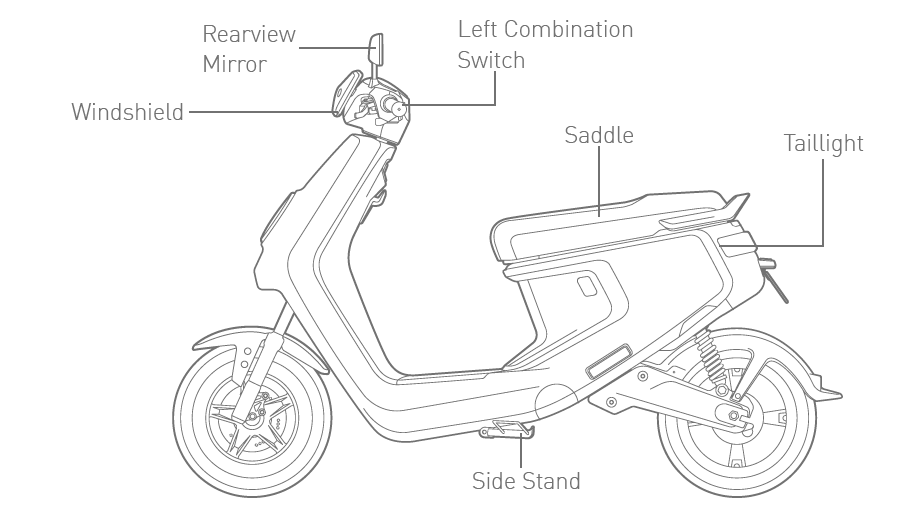 Rearview Mirror

Left Combination Switch

Windshield

Saddle

Taillight

Side Stand