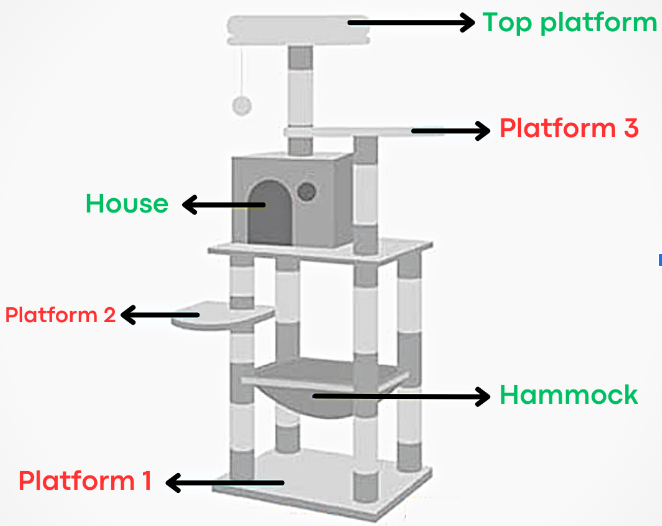 Top platform

Platform 3

House

Platform 2

Hammock

Platform 1