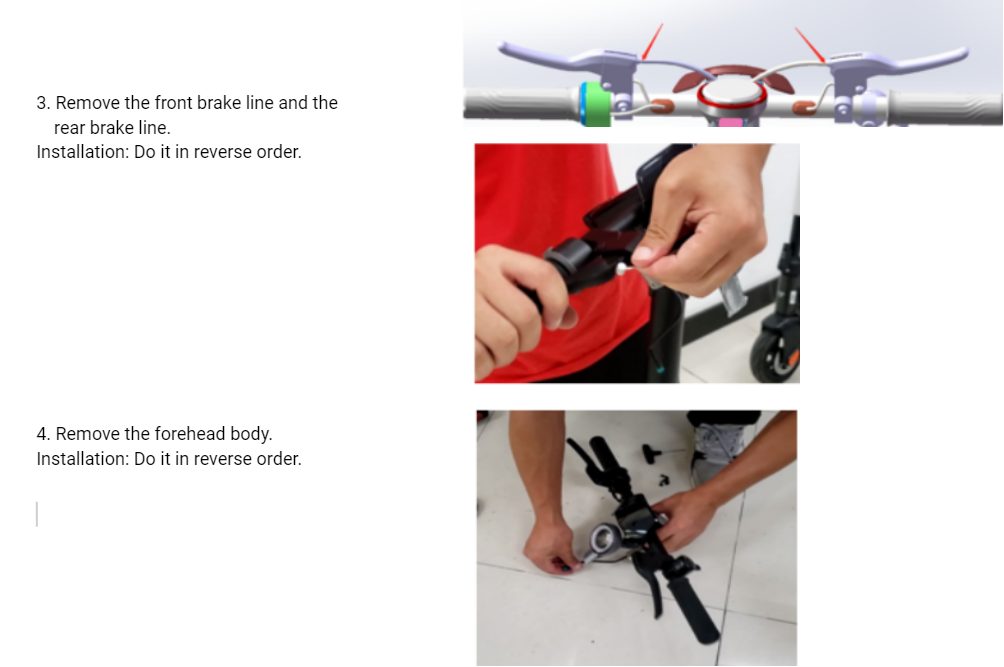 3. Remove the front brake line and the rear brake line.
Installation: Do it in reverse order.

4. Remove the forehead body.
Installation: Do it in reverse order.