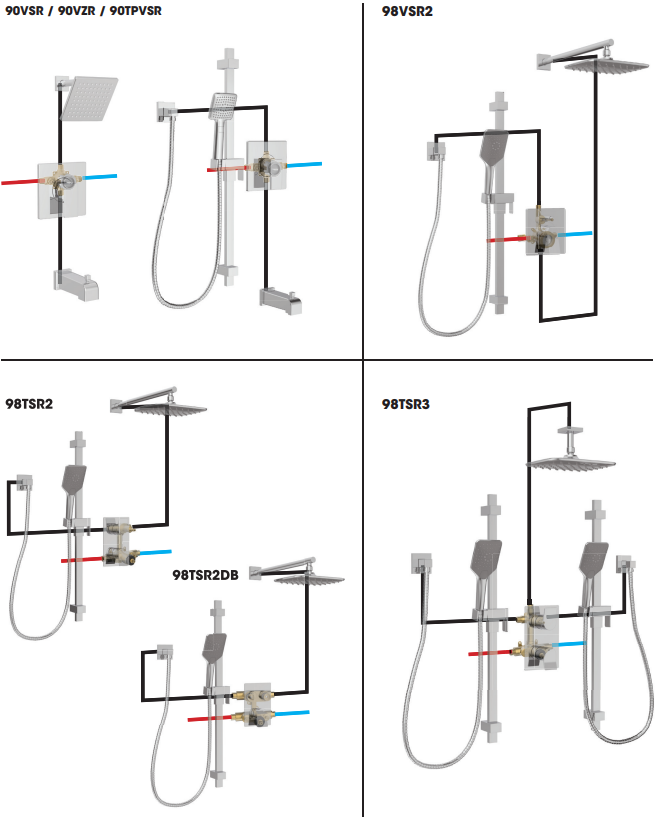 90VSR / 90VZR / 90TPVSR

98VSR2

98TSR2

98TSR2DB

98TSR3