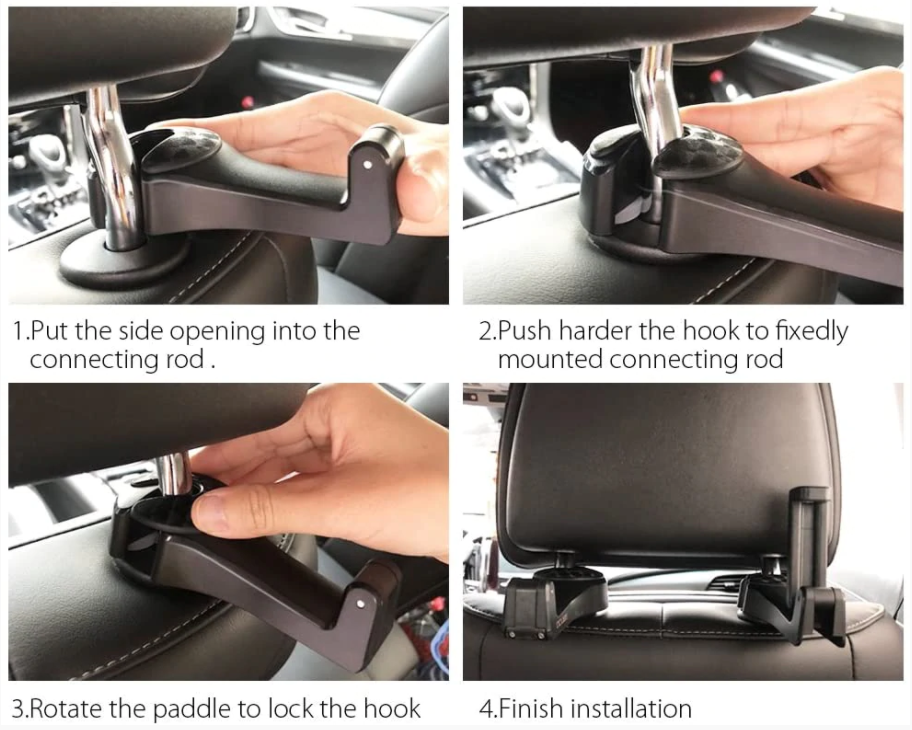 1.Put the side opening into the connecting rod .

2.Push harder the hook to fixedly mounted connecting rod

3.Rotate the paddle to lock the hook

4.Finish installation