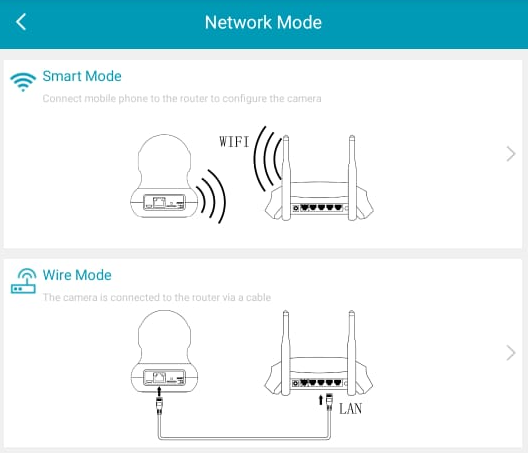 Network Mode

Smart Mode

Connect mobile phone to the router to configure the camera

WIFI

Wire Mode

The camera is connected to the router via a cable

LAN