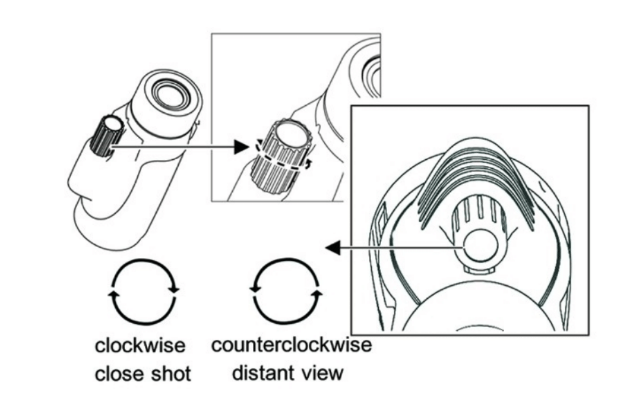 clockwise
close shot

counterclockwise
distant view