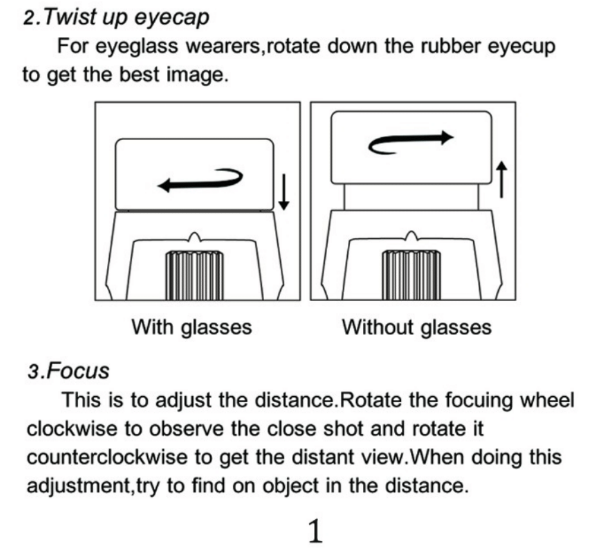 2.Twist up eyecap

For eyeglass wearers,rotate down the rubber eyecup to get the best image.

With glasses

Without glasses

3.Focus

This is to adjust the distance.Rotate the focuing wheel clockwise to observe the close shot and rotate it counterclockwise to get the distant view.When doing this adjustment,try to find on object in the distance.

1