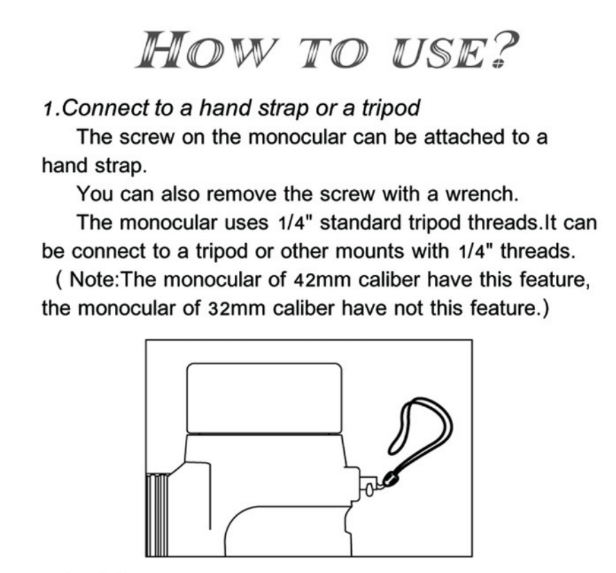 HOW TO USE?

1.Connect to a hand strap or a tripod

The screw on the monocular can be attached to a hand strap.

You can also remove the screw with a wrench.

The monocular uses 1/4" standard tripod threads.It can be connect to a tripod or other mounts with 1/4" threads.

( Note:The monocular of 42mm caliber have this feature, the monocular of 32mm caliber have not this feature.)