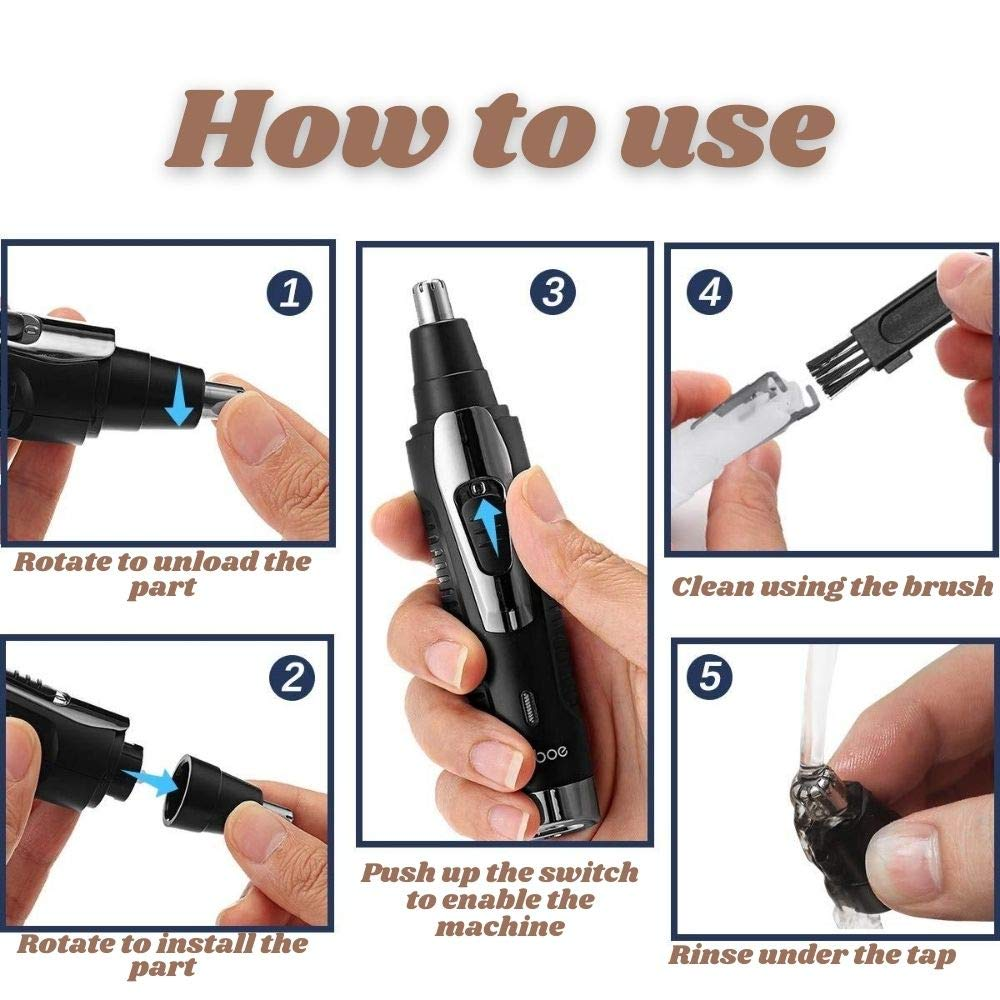 How to use

1

Rotate to unload the part

2

Rotate to install the part

3

Push up the switch to enable the machine

4

Clean using the brush

5

Rinse under the tap