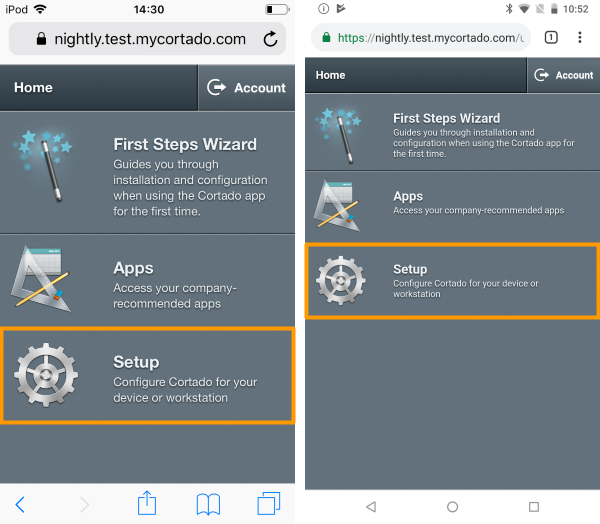 iPod 14:30

nightly.test.mycortado.com

Home

Account

First Steps Wizard
Guides you through installation and configuration when using the Cortado app for the first time.

Apps
Access your company-recommended apps

Setup
Configure Cortado for your device or workstation

10:52

https://nightly.test.mycortado.com/u

1

Home

Account

First Steps Wizard
Guides you through installation and configuration when using the Cortado app for the first time.

Apps
Access your company-recommended apps

Setup
Configure Cortado for your device or workstation