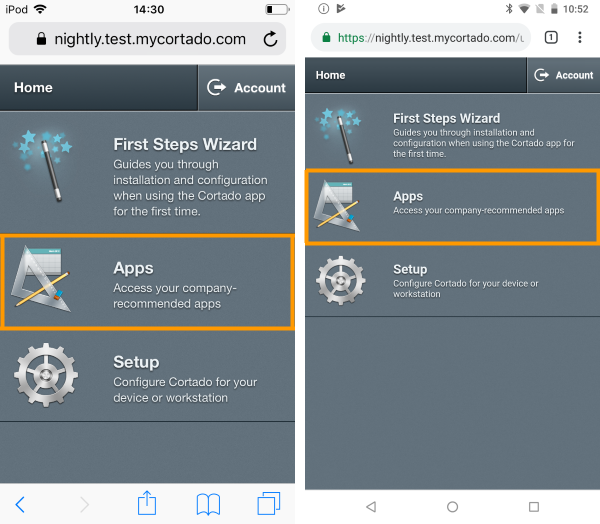 iPod 14:30

nightly.test.mycortado.com

Home

Account

First Steps Wizard
Guides you through installation and configuration when using the Cortado app for the first time.

Apps
Access your company-recommended apps

Setup
Configure Cortado for your device or workstation

10:52

https://nightly.test.mycortado.com/u

1

Home

Account

First Steps Wizard
Guides you through installation and configuration when using the Cortado app for the first time.

Apps
Access your company-recommended apps

Setup
Configure Cortado for your device or workstation