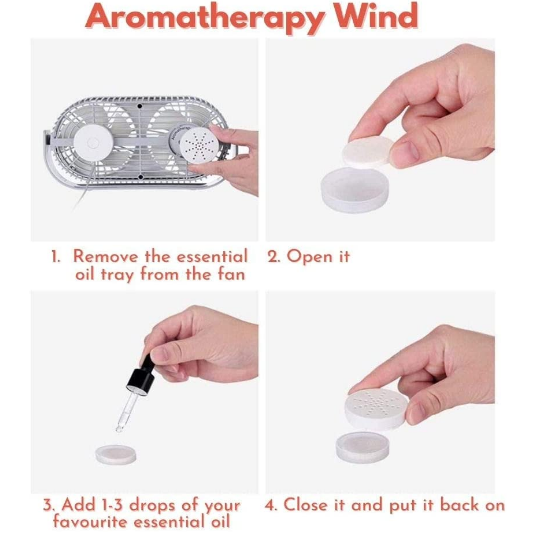 Aromatherapy Wind

1. Remove the essential oil tray from the fan

2. Open it

3. Add 1-3 drops of your favourite essential oil

4. Close it and put it back on