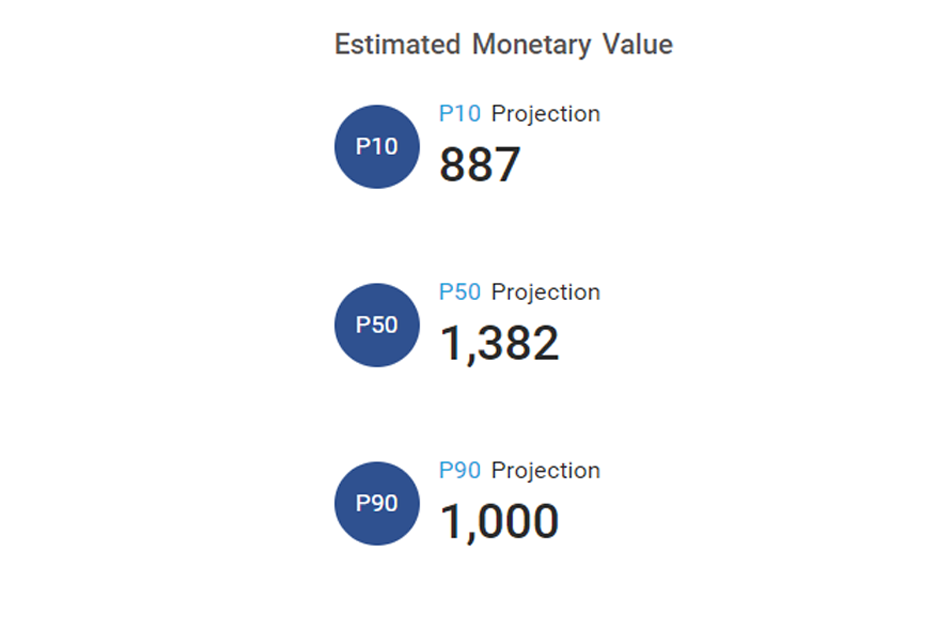 Estimated Monetary Value

P10

P10 Projection
887

P50

P50 Projection
1,382

P90

P90 Projection
1,000