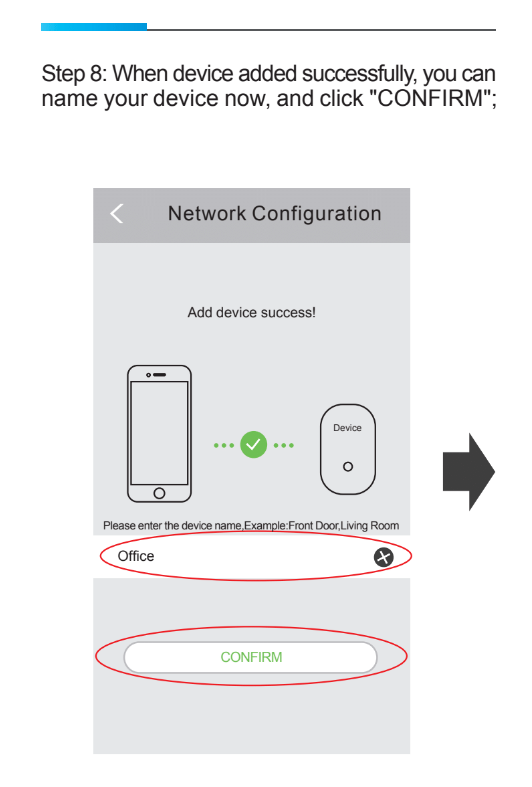 Step 8: When device added successfully, you can name your device now, and click "CONFIRM";

Network Configuration

Add device success!

Device

Please enter the device name,Example:Front Door,Living Room

Office

CONFIRM