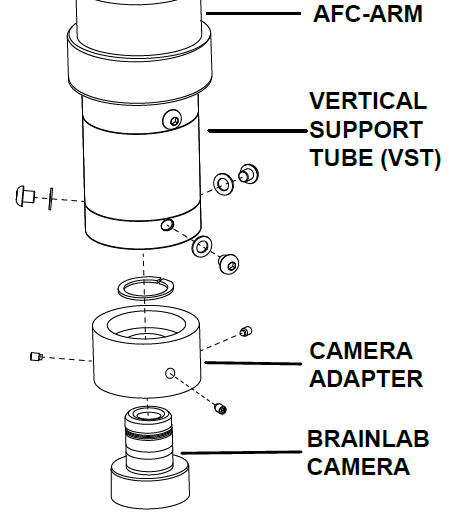 AFC-ARM

VERTICAL SUPPORT TUBE (VST)

CAMERA ADAPTER

BRAINLAB CAMERA