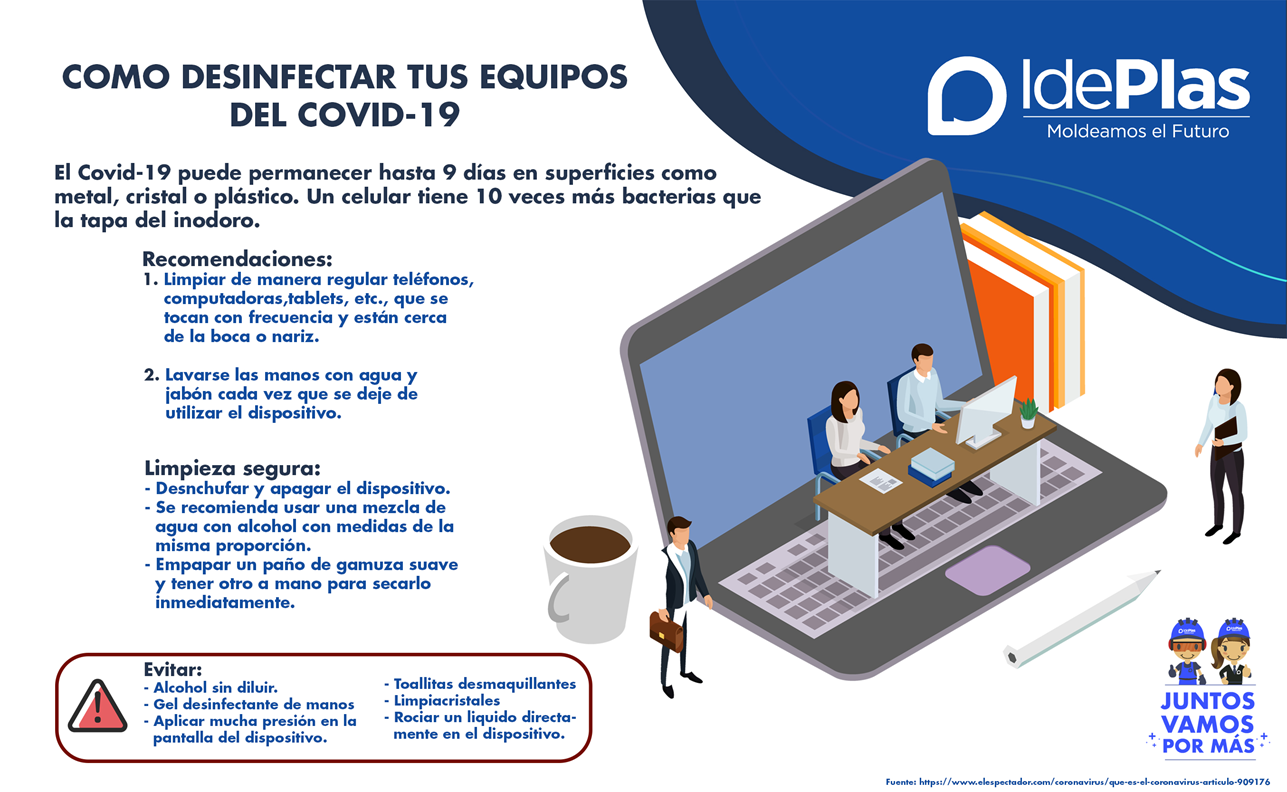 COMO DESINFECTAR TUS EQUIPOS DEL COVID-19

IdePlas
Moldeamos el Futuro

El Covid-19 puede permanecer hasta 9 días en superficies como metal, cristal o plástico. Un celular tiene 10 veces más bacterias que la tapa del inodoro.

Recomendaciones:
1. Limpiar de manera regular teléfonos, computadoras,tablets, etc., que se tocan con frecuencia y están cerca de la boca o nariz.

2. Lavarse las manos con agua y jabón cada vez que se deje de utilizar el dispositivo.

Limpieza segura:
- Desnchufar y apagar el dispositivo.
- Se recomienda usar una mezcla de agua con alcohol con medidas de la misma proporción.
- Empapar un paño de gamuza suave y tener otro a mano para secarlo inmediatamente.

Evitar:
- Alcohol sin diluir.
- Gel desinfectante de manos
- Aplicar mucha presión en la pantalla del dispositivo.
- Toallitas desmaquillantes
- Limpiacristales
- Rociar un liquido directamente en el dispositivo.

JUNTOS VAMOS POR MÁS

Fuente: https://www.elespectador.com/coronavirus/que-es-el-coronavirus-articulo-909176