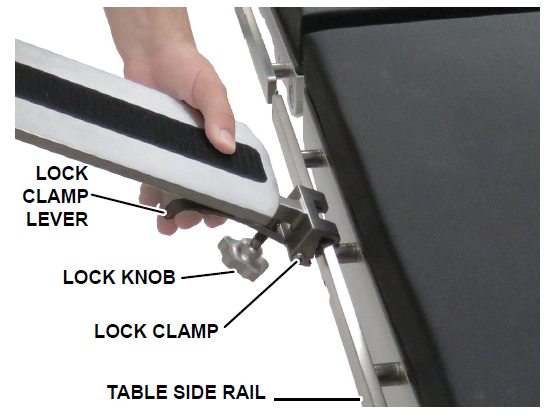 LOCK CLAMP LEVER

LOCK KNOB

LOCK CLAMP

TABLE SIDE RAIL