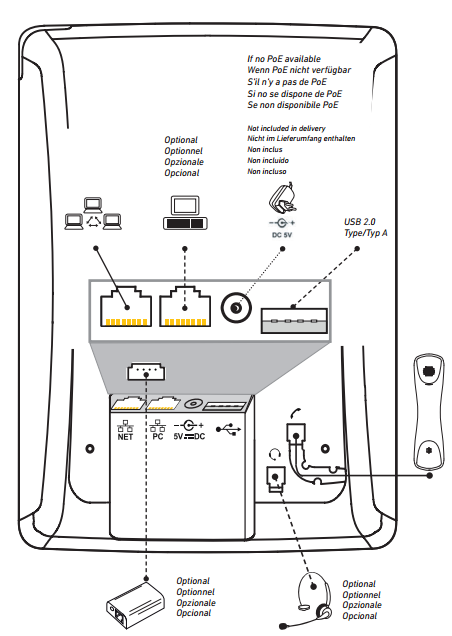 If no PoE available
Wenn PoE nicht verfügbar
S'il n'y a pas de PoE
Si no se dispone de PoE
Se non disponibile PoE

Not included in delivery
Nicht im Lieferumfang enthalten
Non inclus
Non incluido
Non incluso

Optional
Optionnel
Opzionale
Opcional

DC 5V

USB 2.0
Type/Typ A

NET
PC
5V DC

Optional
Optionnel
Opzionale
Opcional

Optional
Optionnel
Opzionale
Opcional