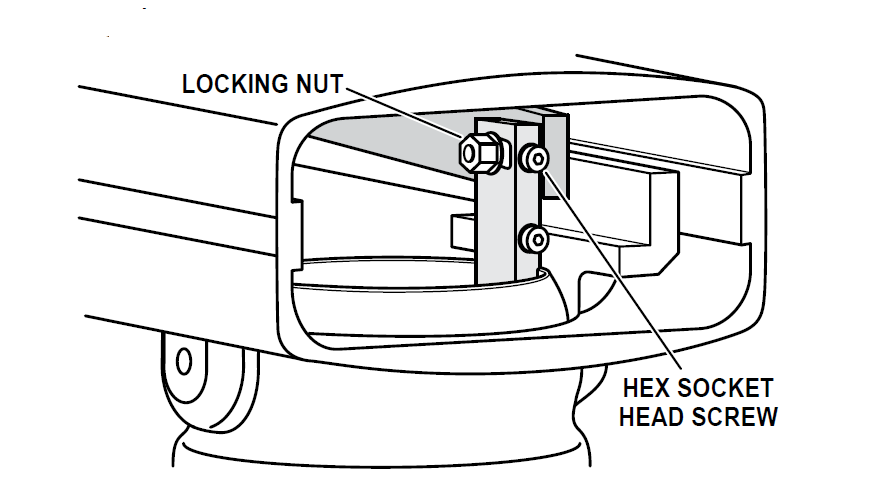 LOCKING NUT

HEX SOCKET HEAD SCREW