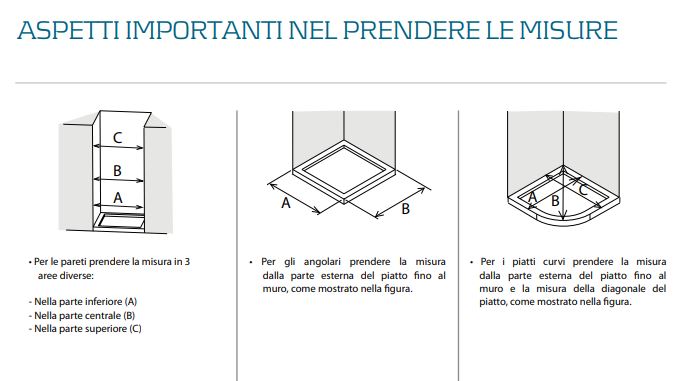 ASPETTI IMPORTANTI NEL PRENDERE LE MISURE

C
B
A

• Per le pareti prendere la misura in 3 aree diverse:

- Nella parte inferiore (A)
- Nella parte centrale (B)
- Nella parte superiore (C)

A
B

• Per gli angolari prendere la misura dalla parte esterna del piatto fino al muro, come mostrato nella figura.

A
B
C

• Per i piatti curvi prendere la misura dalla parte esterna del piatto fino al muro e la misura della diagonale del piatto, come mostrato nella figura.