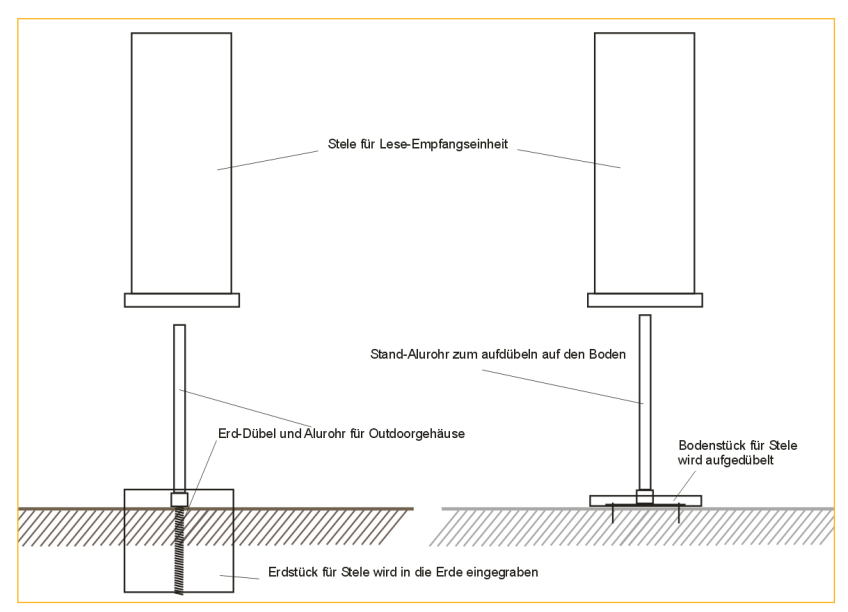 Stele für Lese-Empfangseinheit

Stand-Alurohr zum aufdübeln auf den Boden

Erd-Dübel und Alurohr für Outdoorgehäuse

Bodenstück für Stele wird aufgedübelt

Erdstück für Stele wird in die Erde eingegraben