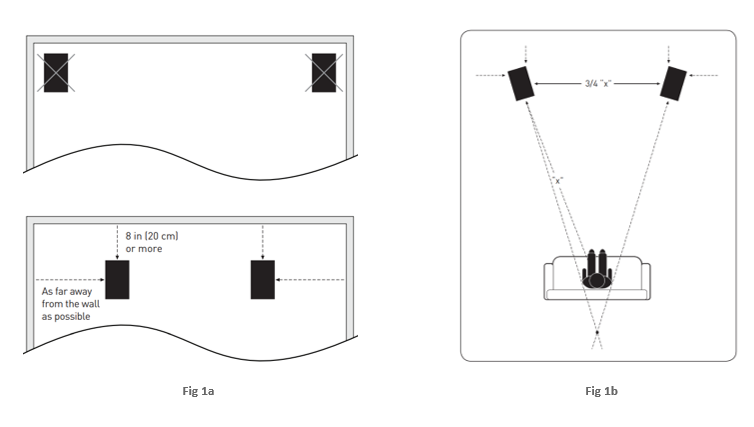 8 in (20 cm) or more

As far away from the wall as possible

Fig 1a

3/4 "x"

"x"

Fig 1b