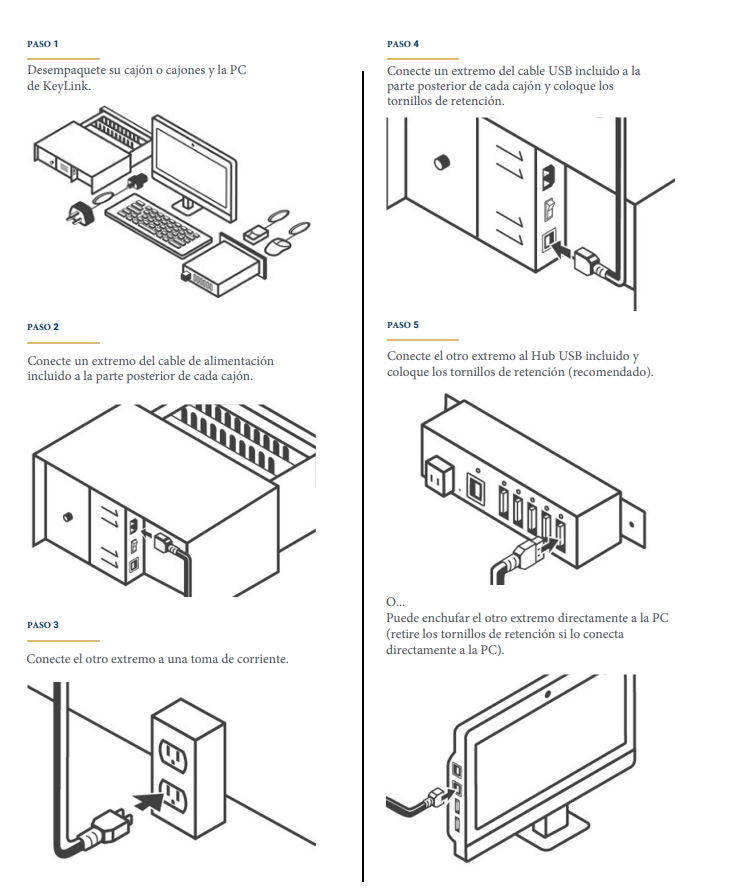 PASO 1

Desempaquete su cajón o cajones y la PC de KeyLink.

PASO 2

Conecte un extremo del cable de alimentación incluido a la parte posterior de cada cajón.

PASO 3

Conecte el otro extremo a una toma de corriente.

PASO 4

Conecte un extremo del cable USB incluido a la parte posterior de cada cajón y coloque los tornillos de retención.

PASO 5

Conecte el otro extremo al Hub USB incluido y coloque los tornillos de retención (recomendado).

O...
Puede enchufar el otro extremo directamente a la PC (retire los tornillos de retención si lo conecta directamente a la PC).