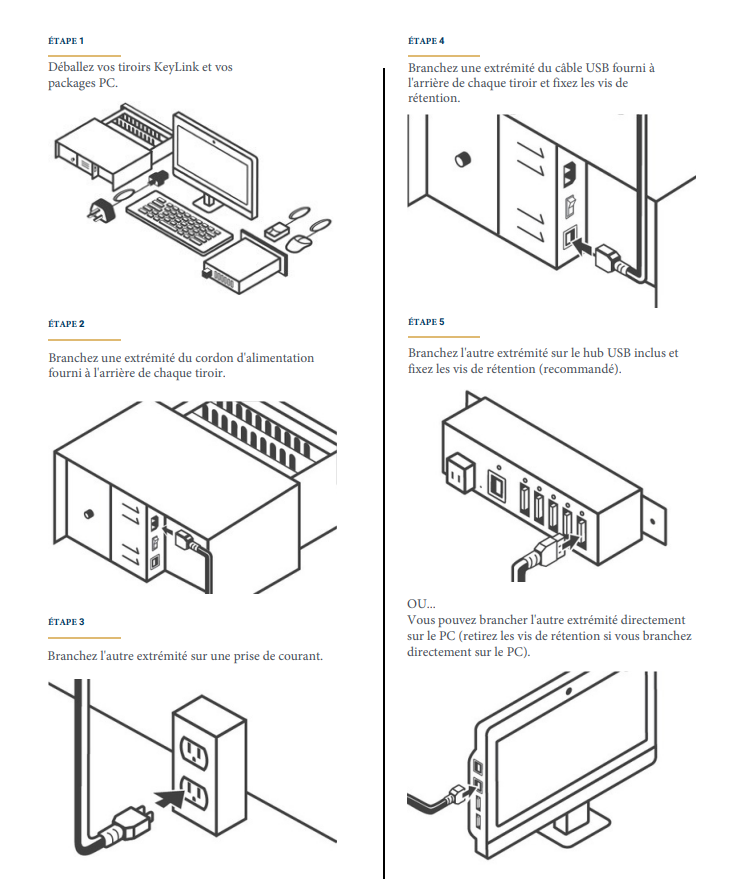 ÉTAPE 1

Déballez vos tiroirs KeyLink et vos packages PC.

ÉTAPE 2

Branchez une extrémité du cordon d'alimentation fourni à l'arrière de chaque tiroir.

ÉTAPE 3

Branchez l'autre extrémité sur une prise de courant.

ÉTAPE 4

Branchez une extrémité du câble USB fourni à l'arrière de chaque tiroir et fixez les vis de rétention.

ÉTAPE 5

Branchez l'autre extrémité sur le hub USB inclus et fixez les vis de rétention (recommandé).

OU...
Vous pouvez brancher l'autre extrémité directement sur le PC (retirez les vis de rétention si vous branchez directement sur le PC).