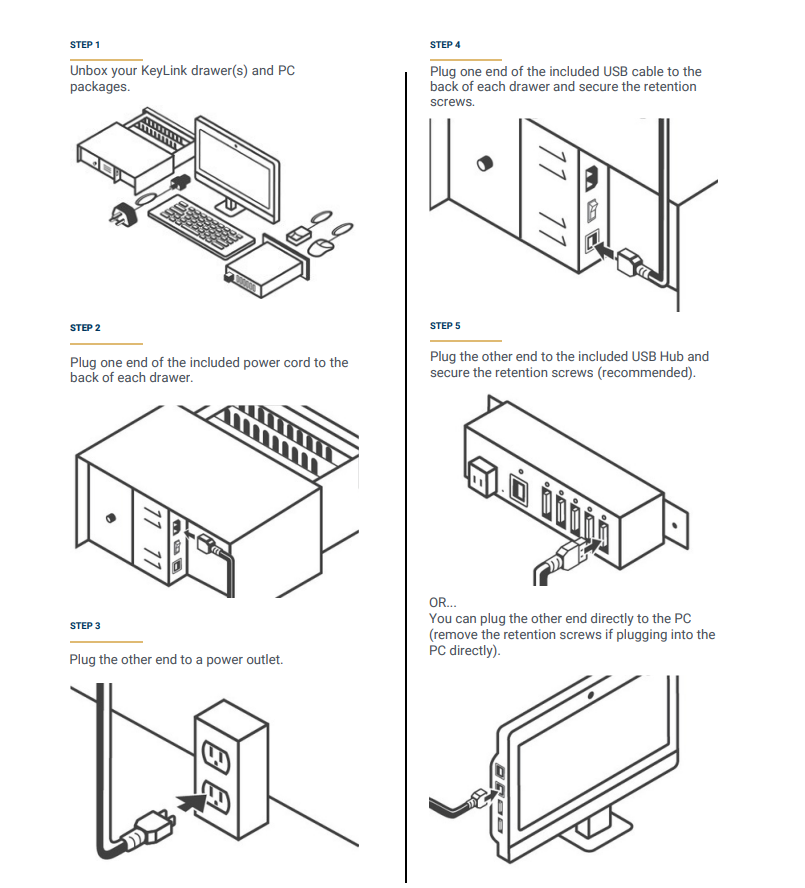 STEP 1

Unbox your KeyLink drawer(s) and PC packages.

STEP 2

Plug one end of the included power cord to the back of each drawer.

STEP 3

Plug the other end to a power outlet.

STEP 4

Plug one end of the included USB cable to the back of each drawer and secure the retention screws.

STEP 5

Plug the other end to the included USB Hub and secure the retention screws (recommended).

OR...
You can plug the other end directly to the PC (remove the retention screws if plugging into the PC directly).