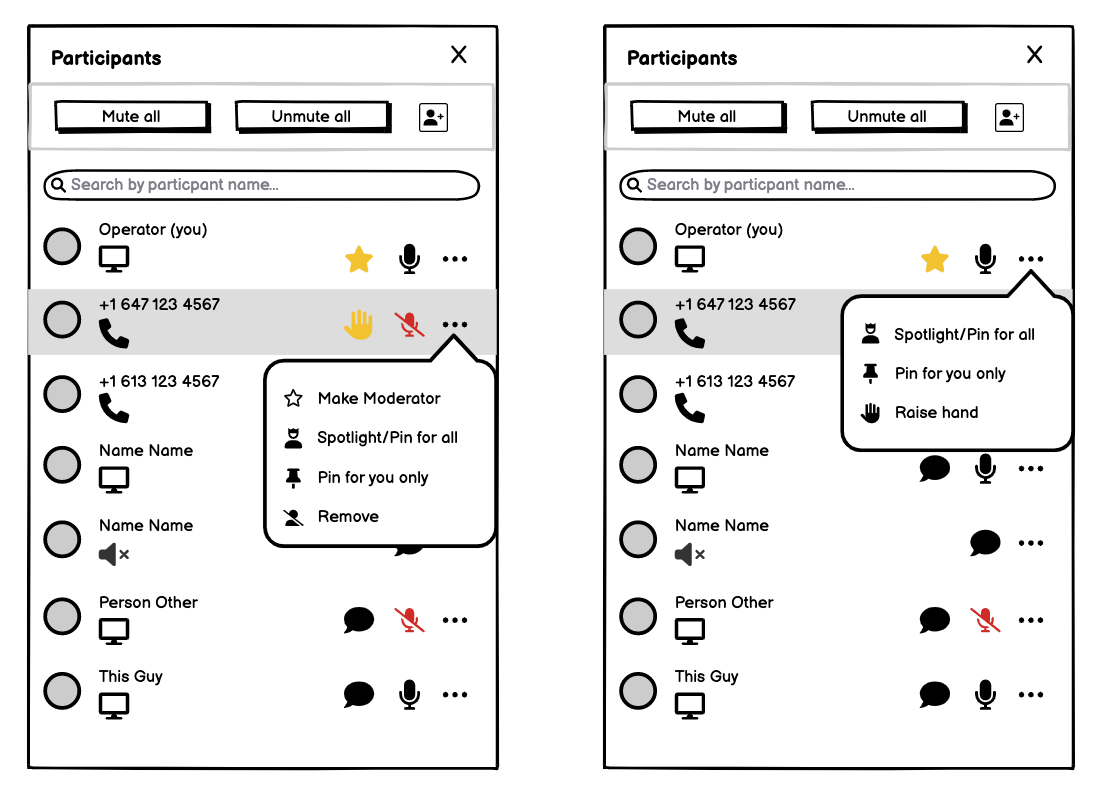 Participants

Mute all

Unmute all

Search by particpant name...

Operator (you)

+1 647 123 4567

+1 613 123 4567

Make Moderator

Spotlight/Pin for all

Pin for you only

Remove

Name Name

Name Name

Person Other

This Guy

Participants

Mute all

Unmute all

Search by particpant name...

Operator (you)

+1 647 123 4567

Spotlight/Pin for all

Pin for you only

Raise hand

+1 613 123 4567

Name Name

Name Name

Person Other

This Guy