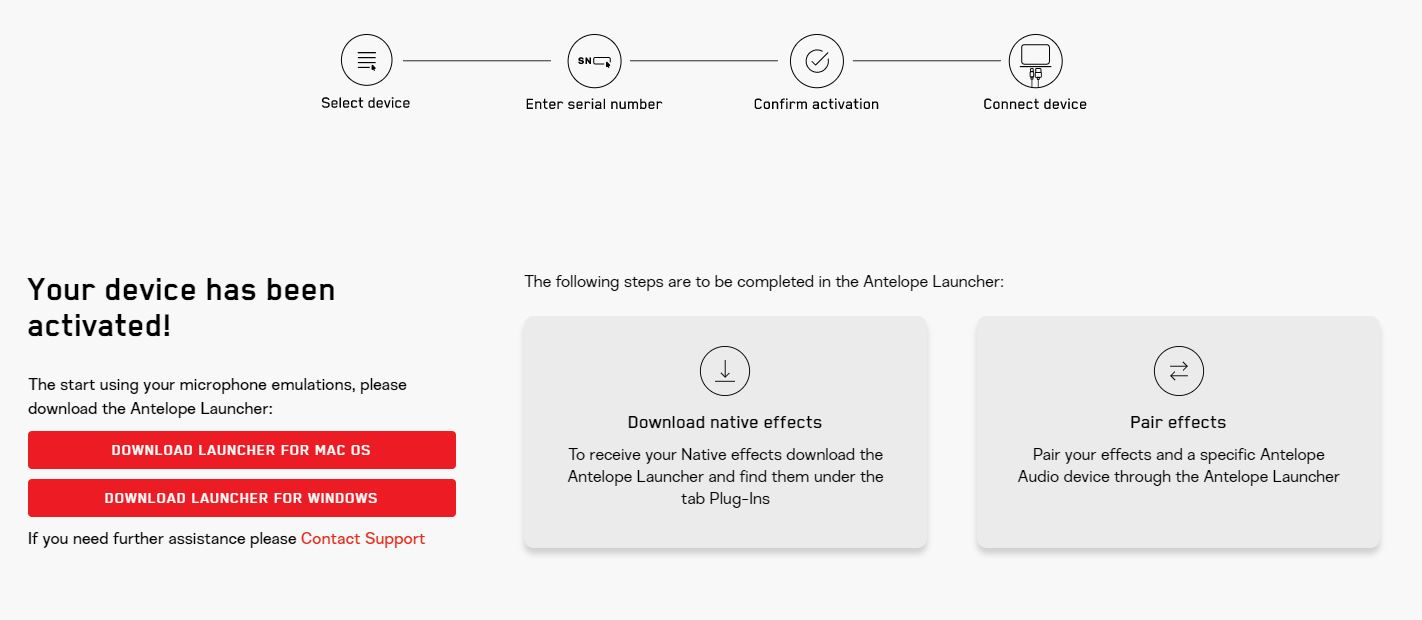 SN

Select device

Enter serial number

Confirm activation

Connect device

Your device has been activated!

The start using your microphone emulations, please download the Antelope Launcher:

DOWNLOAD LAUNCHER FOR MAC OS

DOWNLOAD LAUNCHER FOR WINDOWS

If you need further assistance please Contact Support

The following steps are to be completed in the Antelope Launcher:

Download native effects

To receive your Native effects download the Antelope Launcher and find them under the tab Plug-Ins

Pair effects

Pair your effects and a specific Antelope Audio device through the Antelope Launcher