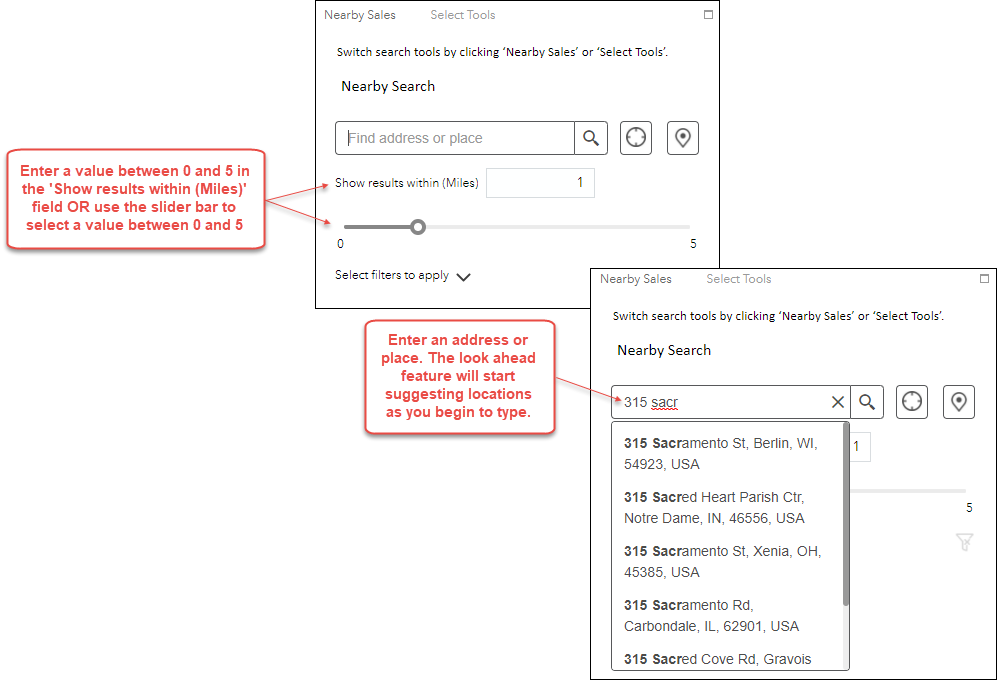 Nearby Sales Select Tools

Switch search tools by clicking 'Nearby Sales' or 'Select Tools'.

Nearby Search

Find address or place

Enter a value between 0 and 5 in the 'Show results within (Miles)' field OR use the slider bar to select a value between 0 and 5

Show results within (Miles) 1

0 5

Select filters to apply

Nearby Sales Select Tools

Switch search tools by clicking 'Nearby Sales' or 'Select Tools'.

Nearby Search

Enter an address or place. The look ahead feature will start suggesting locations as you begin to type.

315 sacr

315 Sacramento St, Berlin, WI, 54923, USA

315 Sacred Heart Parish Ctr, Notre Dame, IN, 46556, USA

315 Sacramento St, Xenia, OH, 45385, USA

315 Sacramento Rd, Carbondale, IL, 62901, USA

315 Sacred Cove Rd, Gravois

1

5