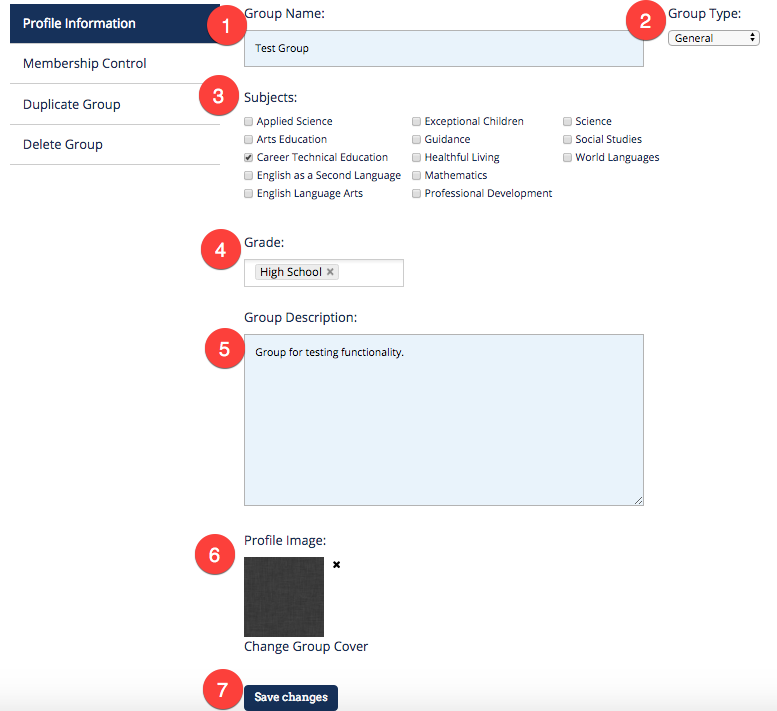 Profile Information

Membership Control

Duplicate Group

Delete Group

1

Group Name:

Test Group

2

Group Type:

General

3

Subjects:

Applied Science
Arts Education
Career Technical Education
English as a Second Language
English Language Arts

Exceptional Children
Guidance
Healthful Living
Mathematics
Professional Development

Science
Social Studies
World Languages

4

Grade:

High School ×

Group Description:

5

Group for testing functionality.

6

Profile Image:

×

Change Group Cover

7

Save changes