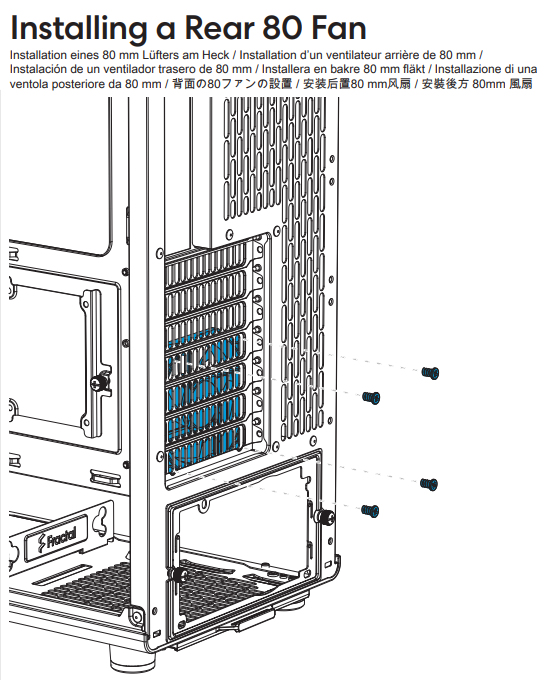 Installing a Rear 80 Fan

Installation eines 80 mm Lüfters am Heck / Installation d'un ventilateur arrière de 80 mm / Instalación de un ventilador trasero de 80 mm / Installera en bakre 80 mm fläkt / Installazione di una ventola posteriore da 80 mm / 背面の80ファンの設置 / 安装后置80 mm风扇 / 安裝後方 80mm 風扇

Fractal