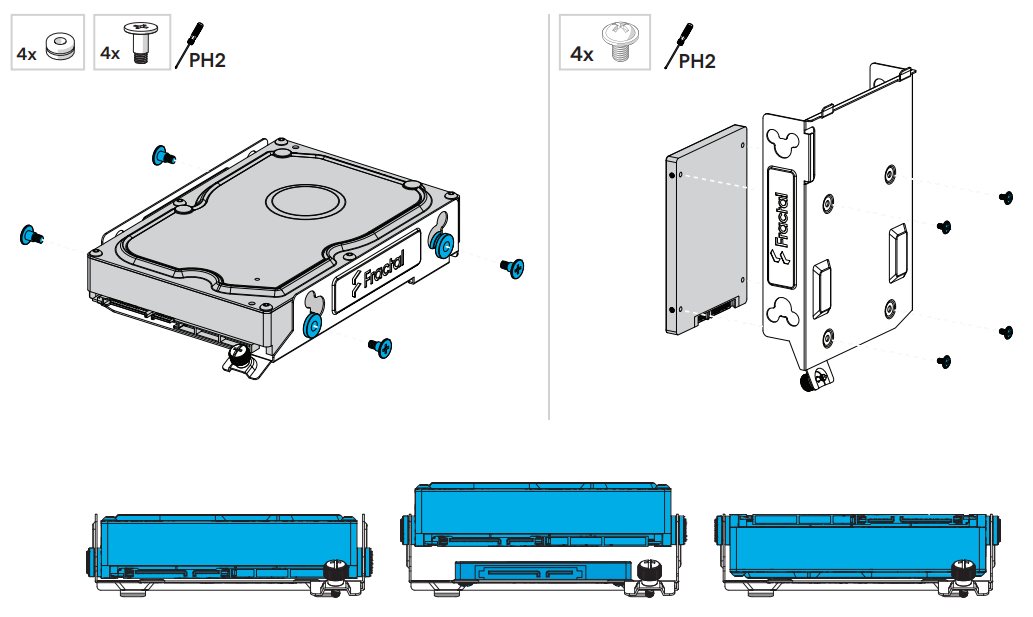 4x 4x PH2

Fractal

4x PH2

Fractal