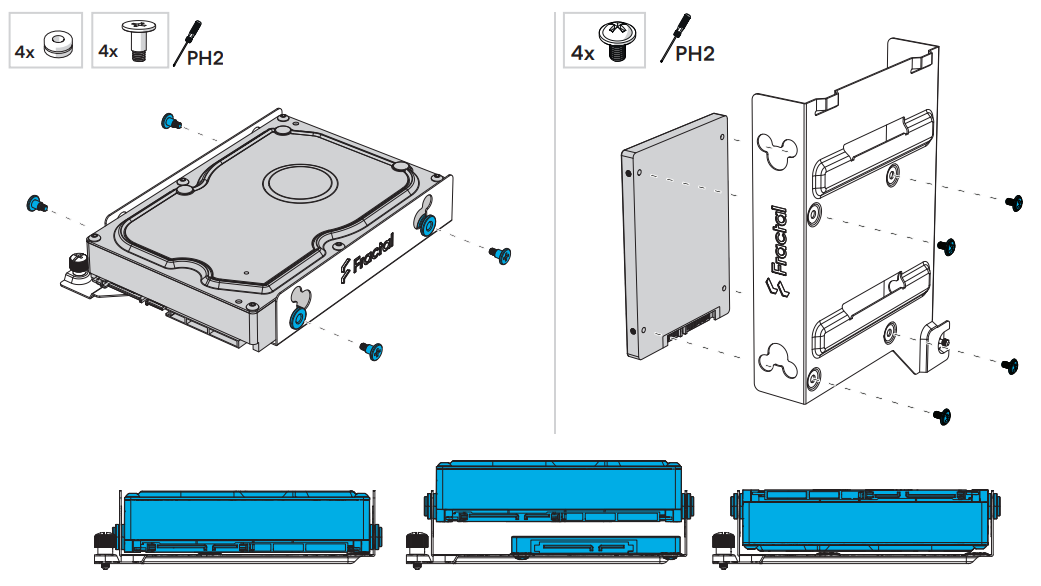 4x 4x PH2

Fractal

4x PH2

Fractal