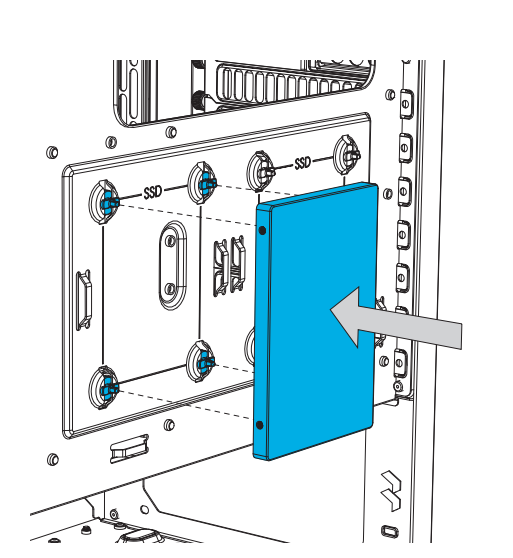 SSD
SSD