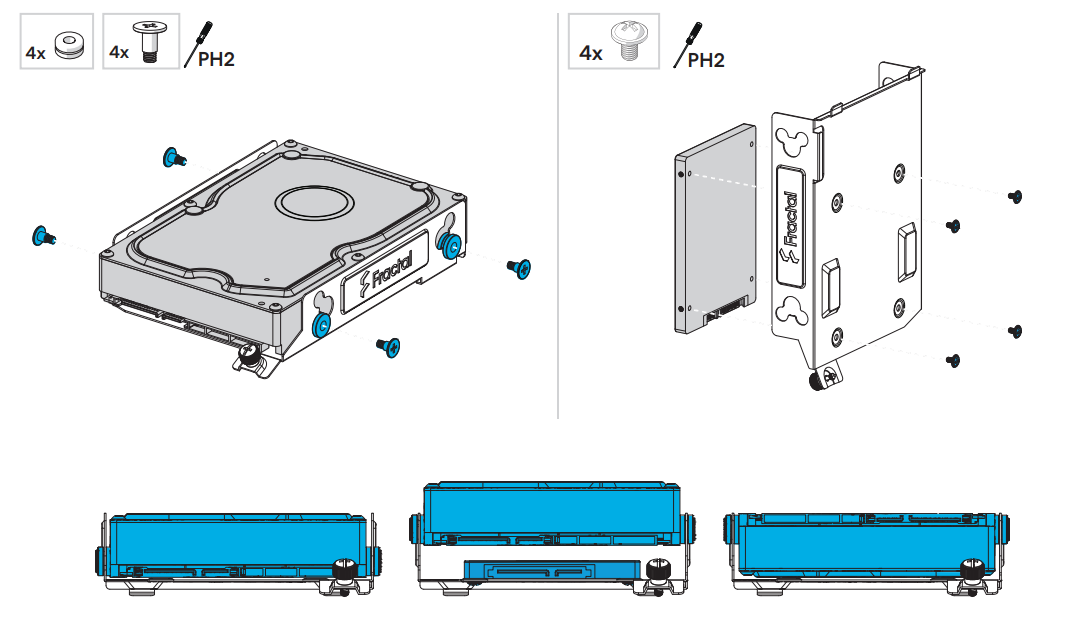 4x 4x PH2

Fractal

4x PH2

Fractal