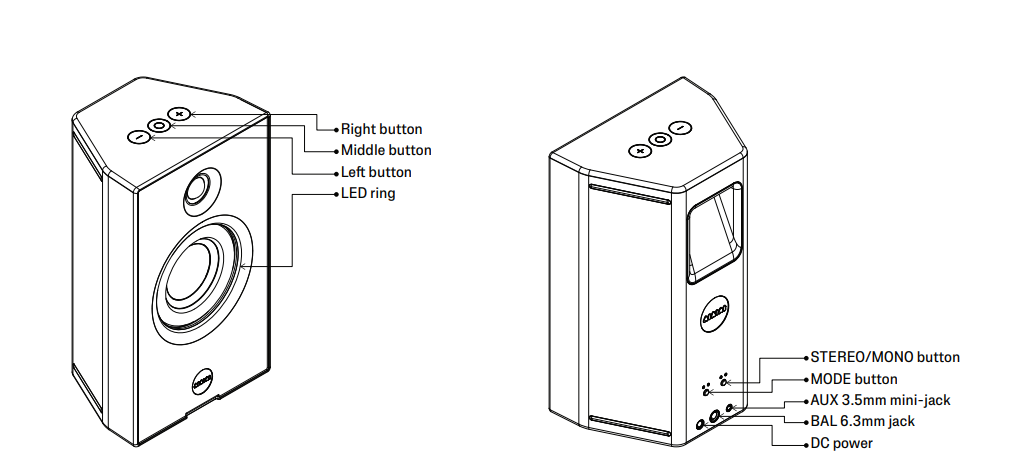 Right button
Middle button
Left button
LED ring

STEREO/MONO button
MODE button
AUX 3.5mm mini-jack
BAL 6.3mm jack
DC power