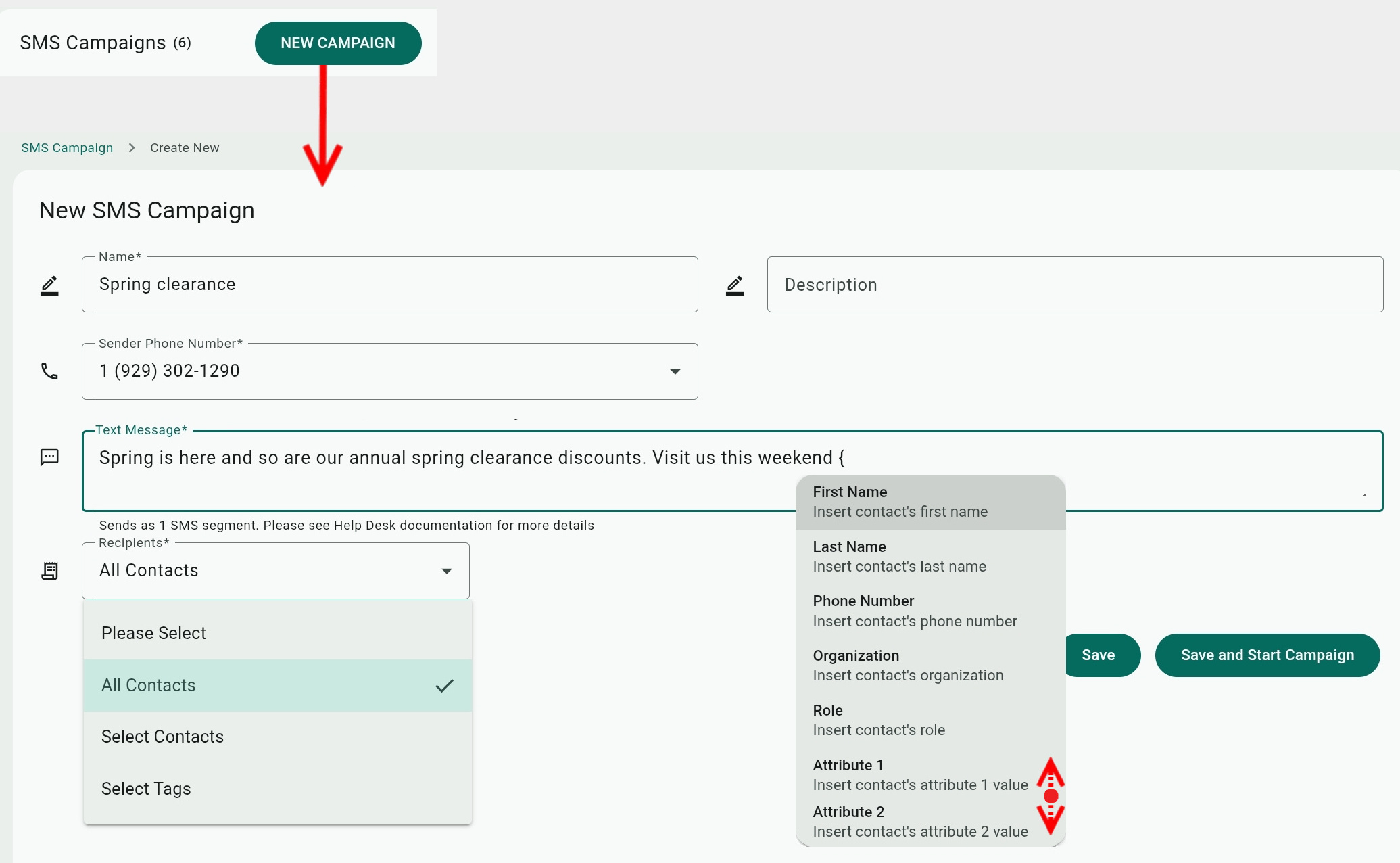 SMS Campaigns (6)

NEW CAMPAIGN

SMS Campaign > Create New

New SMS Campaign

Name*
Spring clearance

Description

Sender Phone Number*
1 (929) 302-1290

Text Message*
Spring is here and so are our annual spring clearance discounts. Visit us this weekend {

Sends as 1 SMS segment. Please see Help Desk documentation for more details

Recipients*
All Contacts

Please Select
All Contacts
Select Contacts
Select Tags

First Name
Insert contact's first name
Last Name
Insert contact's last name
Phone Number
Insert contact's phone number
Organization
Insert contact's organization
Role
Insert contact's role
Attribute 1
Insert contact's attribute 1 value
Attribute 2
Insert contact's attribute 2 value

Save
Save and Start Campaign