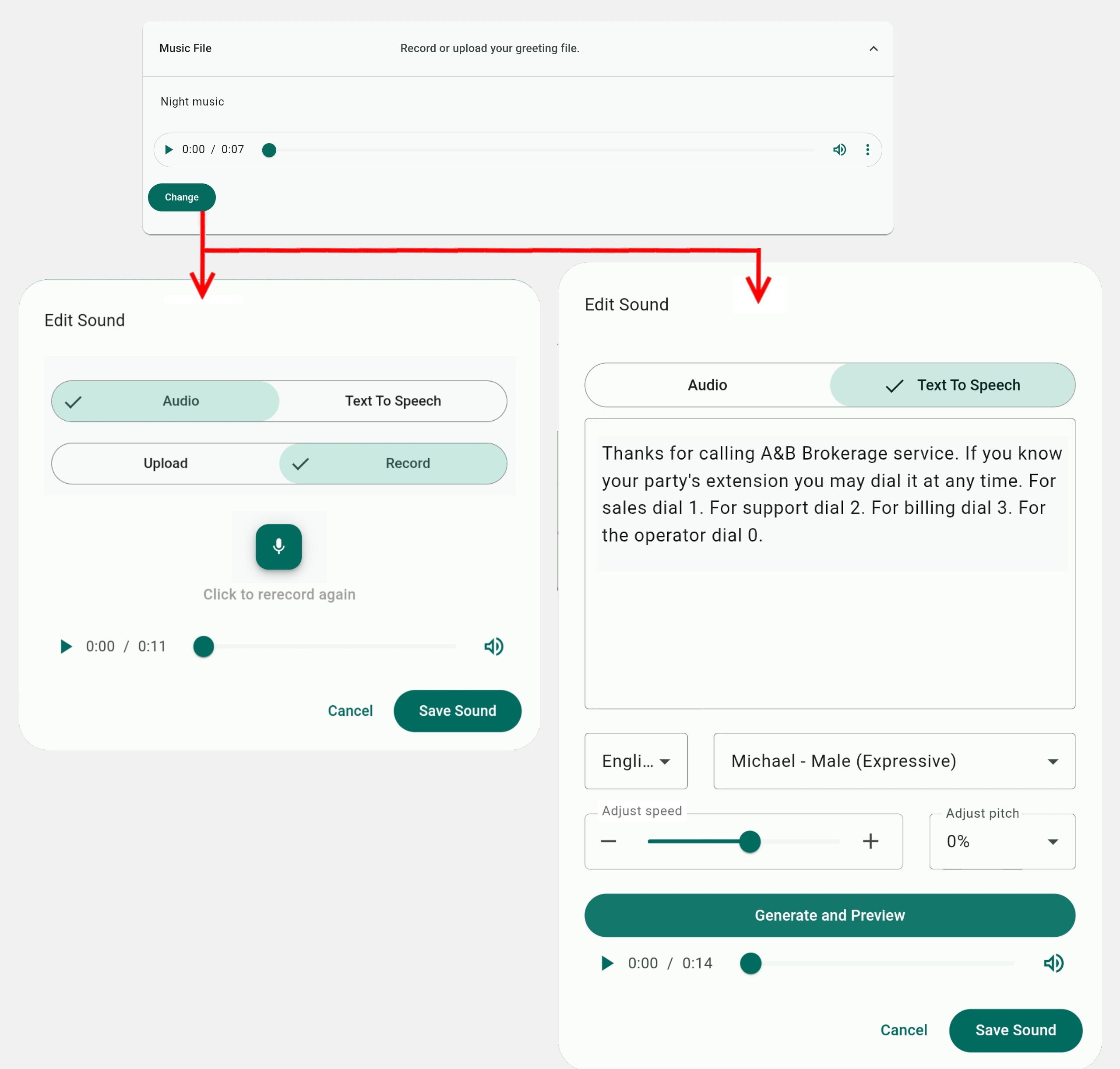 Music File

Record or upload your greeting file.

Night music

0:00 / 0:07

Change

Edit Sound

Audio

Text To Speech

Upload

Record

Click to rerecord again

0:00 / 0:11

Cancel

Save Sound

Edit Sound

Audio

Text To Speech

Thanks for calling A&B Brokerage service. If you know your party's extension you may dial it at any time. For sales dial 1. For support dial 2. For billing dial 3. For the operator dial 0.

Engli...

Michael - Male (Expressive)

Adjust speed

Adjust pitch

0%

Generate and Preview

0:00 / 0:14

Cancel

Save Sound