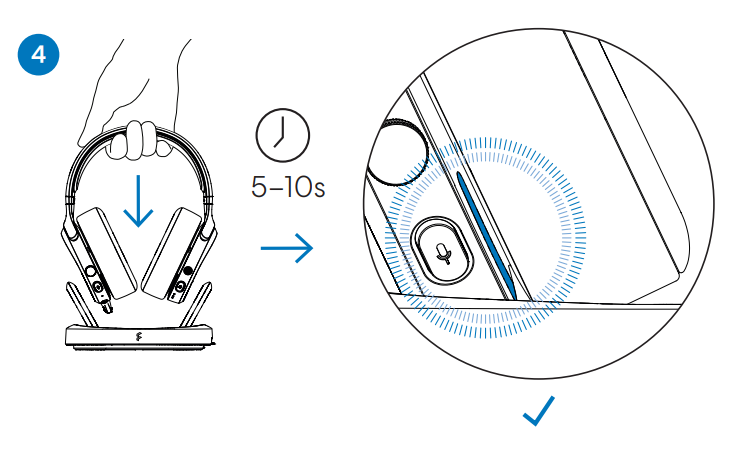 4

5–10s