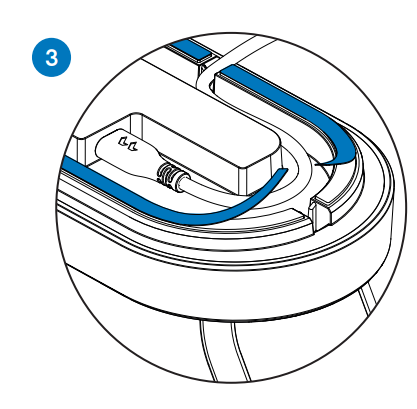 3