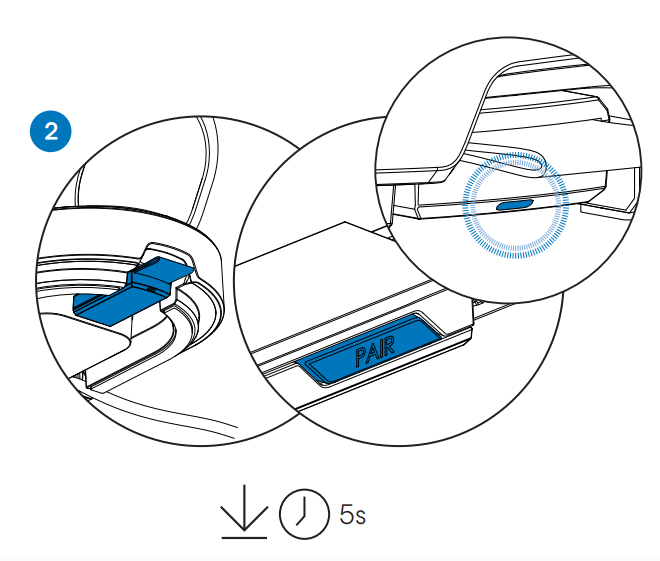 2

PAIR

5s