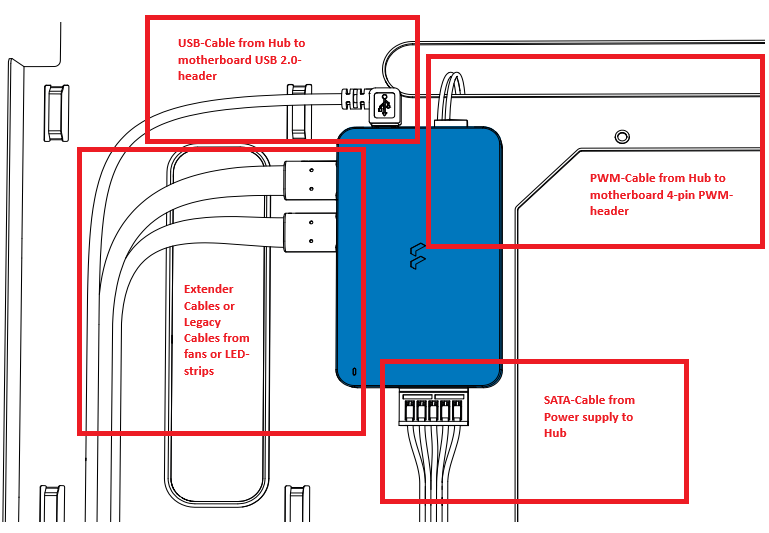 USB-Cable from Hub to motherboard USB 2.0-header

PWM-Cable from Hub to motherboard 4-pin PWM-header

Extender Cables or Legacy Cables from fans or LED-strips

SATA-Cable from Power supply to Hub