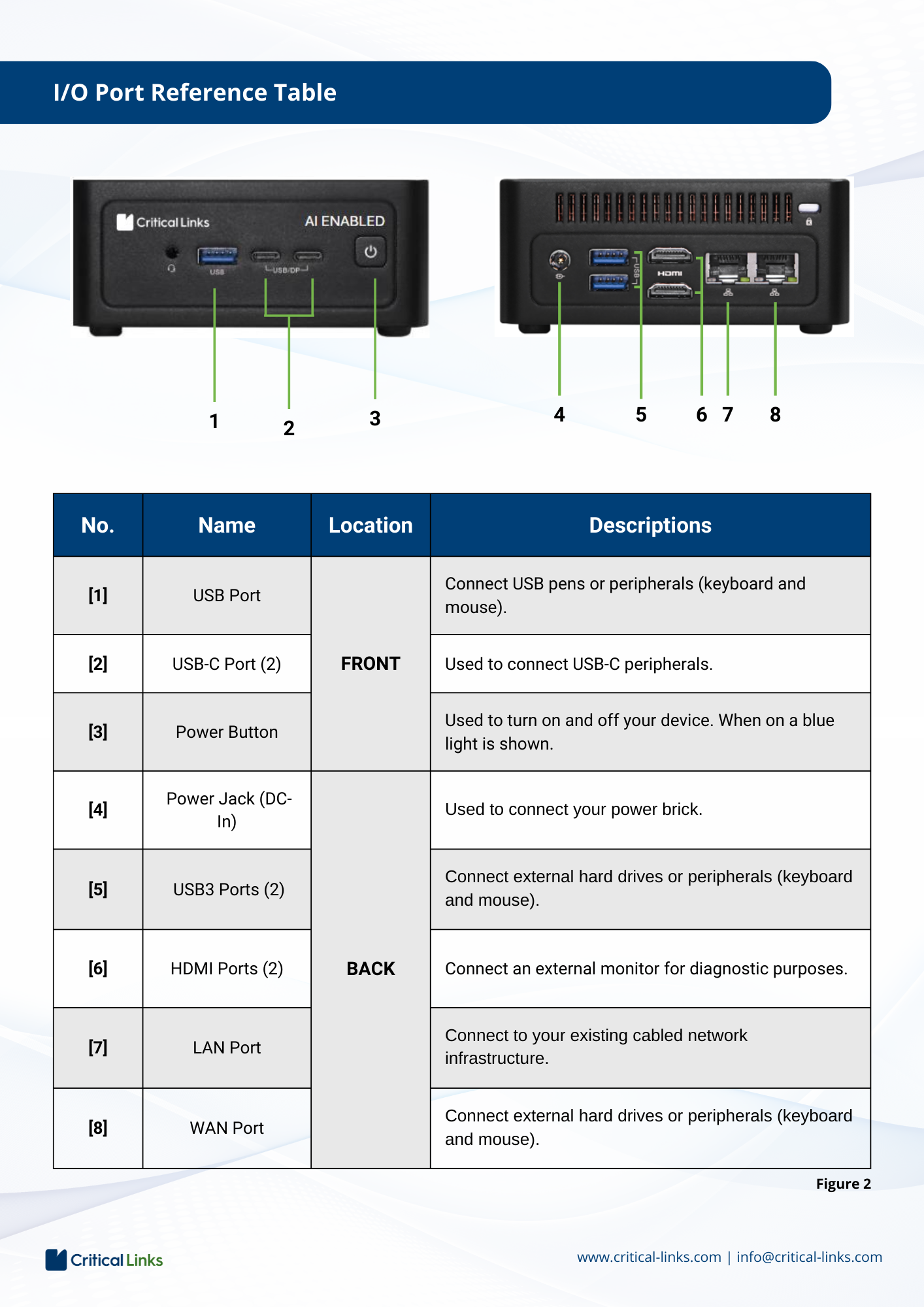 I/O Port Reference Table

Critical Links AI ENABLED USB USB/DP

USB HDMI

1 2 3

4 5 6 7 8

| No. | Name | Location | Descriptions |
|---|---|---|---|
| [1] | USB Port | FRONT | Connect USB pens or peripherals (keyboard and mouse). |
| [2] | USB-C Port (2) | FRONT | Used to connect USB-C peripherals. |
| [3] | Power Button | FRONT | Used to turn on and off your device. When on a blue light is shown. |
| [4] | Power Jack (DC-In) | BACK | Used to connect your power brick. |
| [5] | USB3 Ports (2) | BACK | Connect external hard drives or peripherals (keyboard and mouse). |
| [6] | HDMI Ports (2) | BACK | Connect an external monitor for diagnostic purposes. |
| [7] | LAN Port | BACK | Connect to your existing cabled network infrastructure. |
| [8] | WAN Port | BACK | Connect external hard drives or peripherals (keyboard and mouse). |

Figure 2

Critical Links

www.critical-links.com | info@critical-links.com