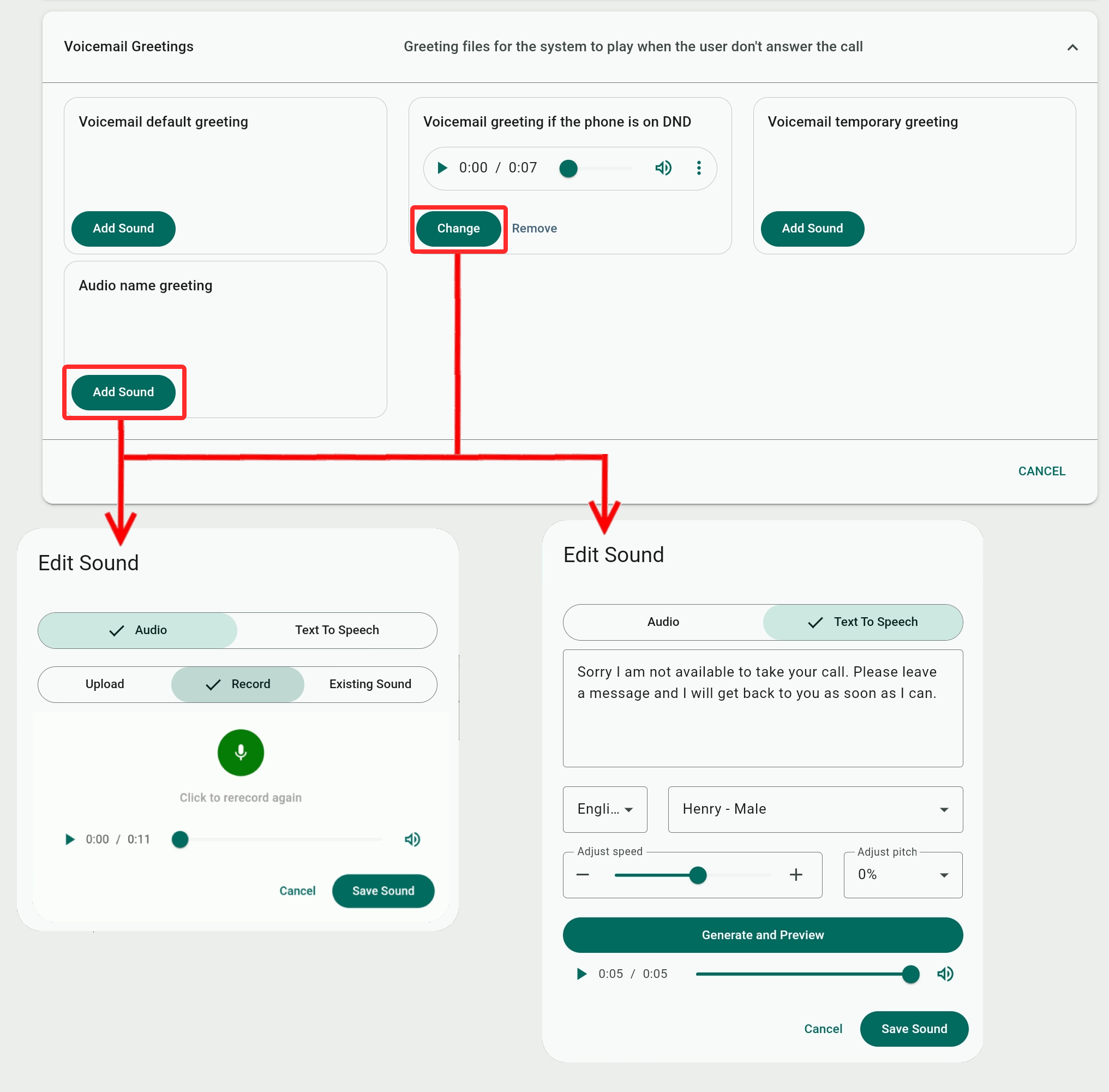 Voicemail Greetings

Greeting files for the system to play when the user don't answer the call

Voicemail default greeting

Add Sound

Voicemail greeting if the phone is on DND

0:00 / 0:07

Change

Remove

Voicemail temporary greeting

Add Sound

Audio name greeting

Add Sound

CANCEL

Edit Sound

Audio

Text To Speech

Upload

Record

Existing Sound

Click to rerecord again

0:00 / 0:11

Cancel

Save Sound

Edit Sound

Audio

Text To Speech

Sorry I am not available to take your call. Please leave a message and I will get back to you as soon as I can.

Engli...

Henry - Male

Adjust speed

Adjust pitch

0%

Generate and Preview

0:05 / 0:05

Cancel

Save Sound