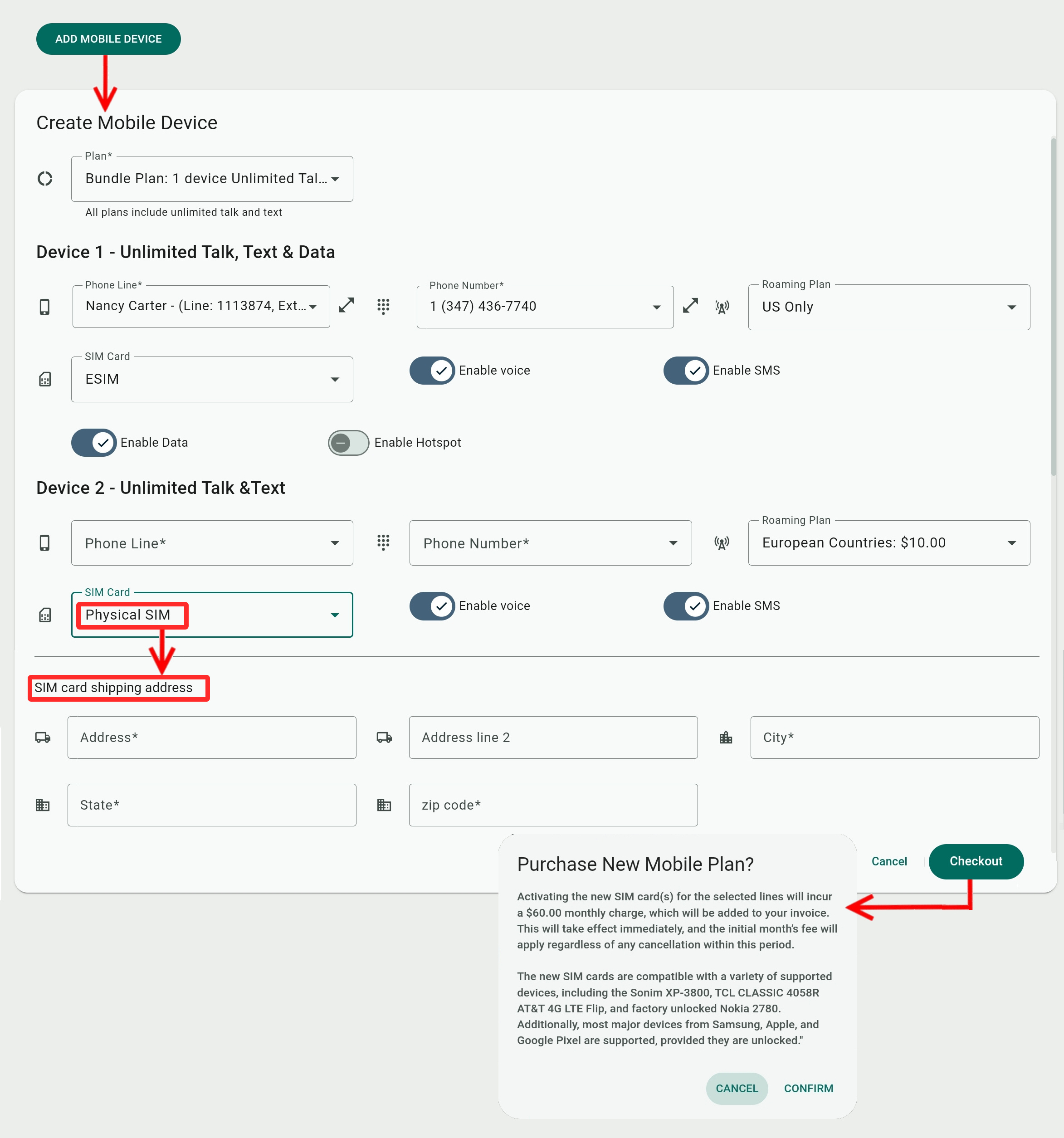 ADD MOBILE DEVICE

Create Mobile Device

Plan*
Bundle Plan: 1 device Unlimited Tal...
All plans include unlimited talk and text

Device 1 - Unlimited Talk, Text & Data

Phone Line*
Nancy Carter - (Line: 1113874, Ext...

Phone Number*
1 (347) 436-7740

Roaming Plan
US Only

SIM Card
ESIM

Enable voice

Enable SMS

Enable Data

Enable Hotspot

Device 2 - Unlimited Talk &Text

Phone Line*

Phone Number*

Roaming Plan
European Countries: $10.00

SIM Card
Physical SIM

Enable voice

Enable SMS

SIM card shipping address

Address*

Address line 2

City*

State*

zip code*

Cancel

Checkout

Purchase New Mobile Plan?

Activating the new SIM card(s) for the selected lines will incur a $60.00 monthly charge, which will be added to your invoice. This will take effect immediately, and the initial month's fee will apply regardless of any cancellation within this period.

The new SIM cards are compatible with a variety of supported devices, including the Sonim XP-3800, TCL CLASSIC 4058R AT&T 4G LTE Flip, and factory unlocked Nokia 2780. Additionally, most major devices from Samsung, Apple, and Google Pixel are supported, provided they are unlocked."

CANCEL

CONFIRM